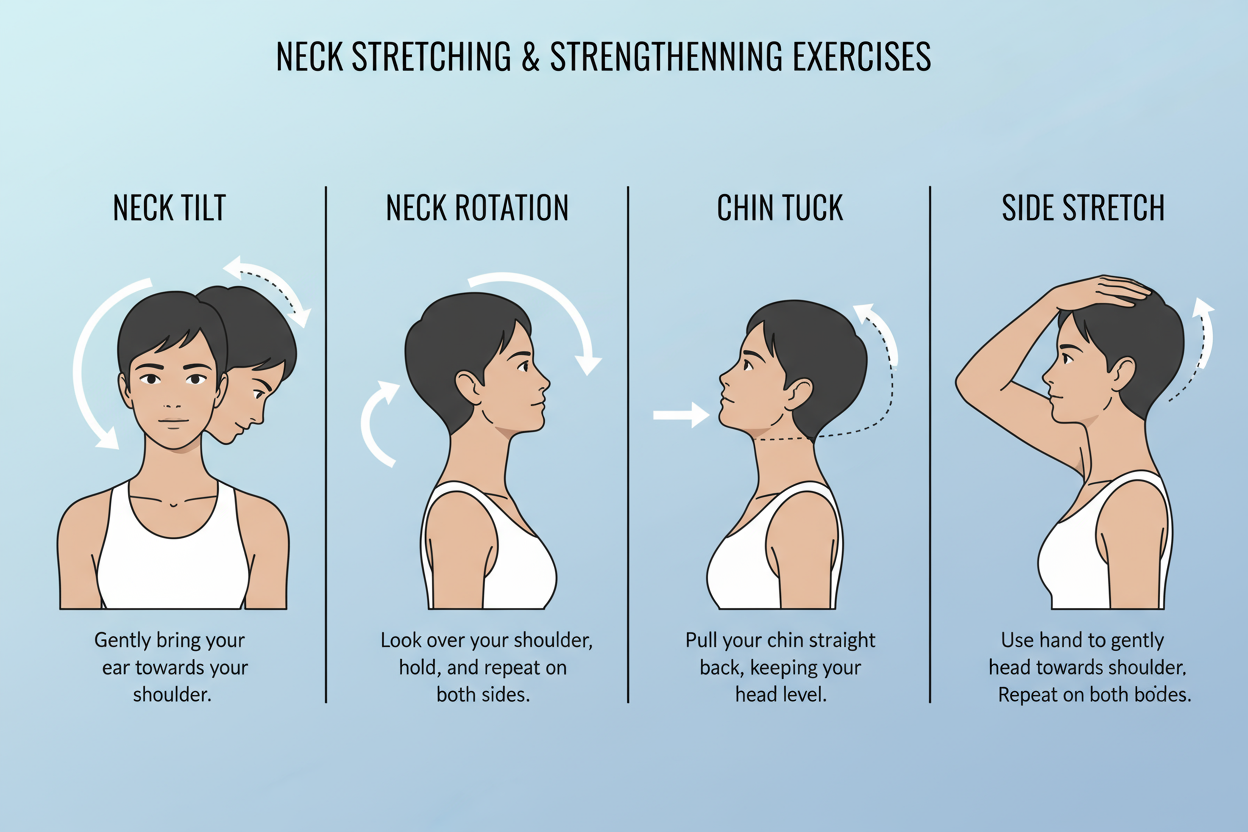 NECK STRETCHING & STRENGTHENNING EXERCISES

NECK TILT

Gently bring your ear towards your shoulder.

NECK ROTATION

Look over your shoulder, hold, and repeat on both sides.

CHIN TUCK

Pull your chin straight back, keeping your head level.

SIDE STRETCH

Use hand to gently head towards shoulder, Repeat on both bodes.