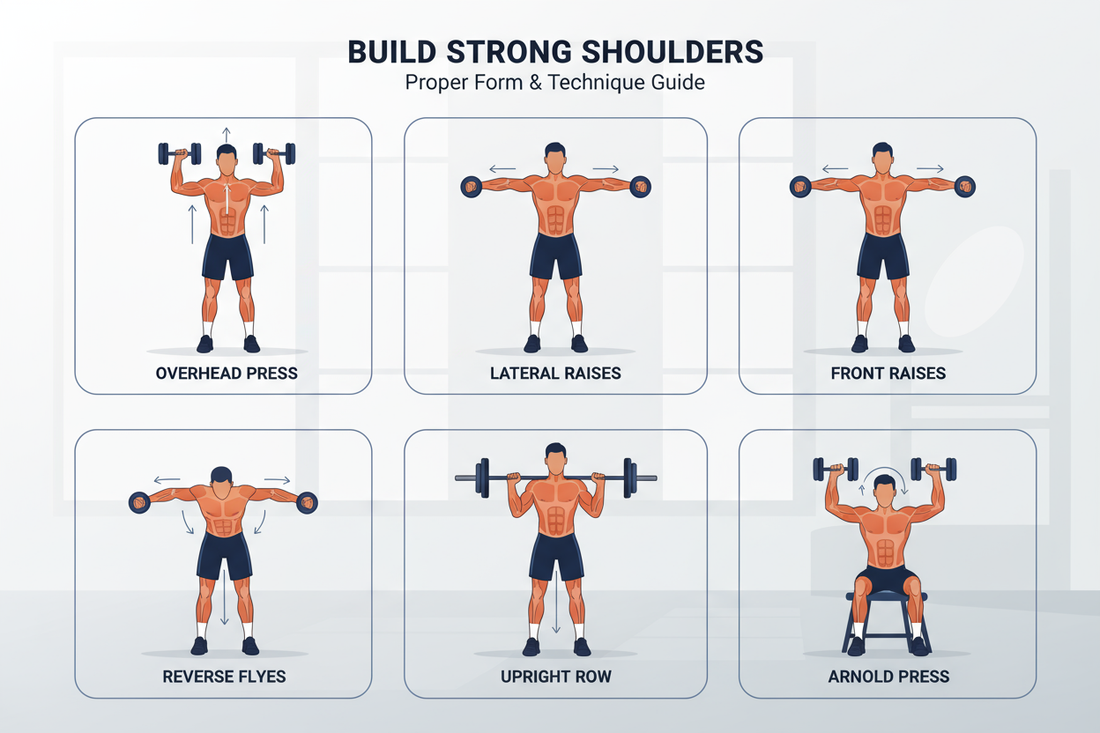 BUILD STRONG SHOULDERS
Proper Form & Technique Guide

OVERHEAD PRESS

LATERAL RAISES

FRONT RAISES

REVERSE FLYES

UPRIGHT ROW

ARNOLD PRESS