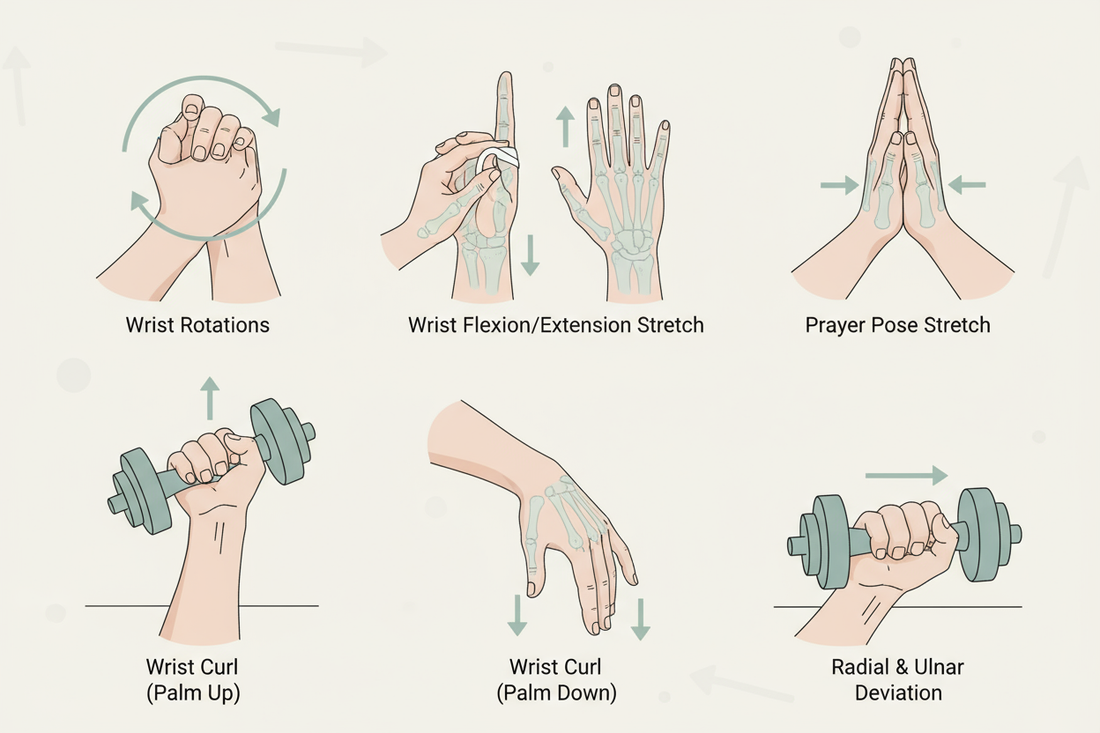 Wrist Rotations

Wrist Flexion/Extension Stretch

Prayer Pose Stretch

Wrist Curl
(Palm Up)

Wrist Curl
(Palm Down)

Radial & Ulnar
Deviation