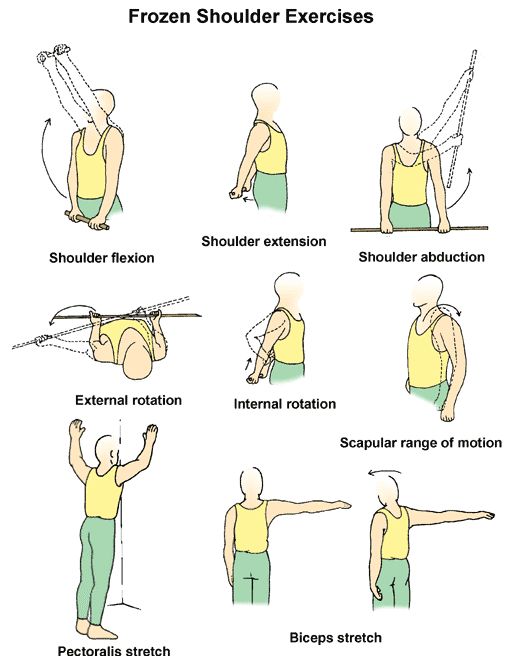 Frozen Shoulder Exercises

Shoulder flexion

Shoulder extension

Shoulder abduction

External rotation

Internal rotation

Scapular range of motion

Pectoralis stretch

Biceps stretch