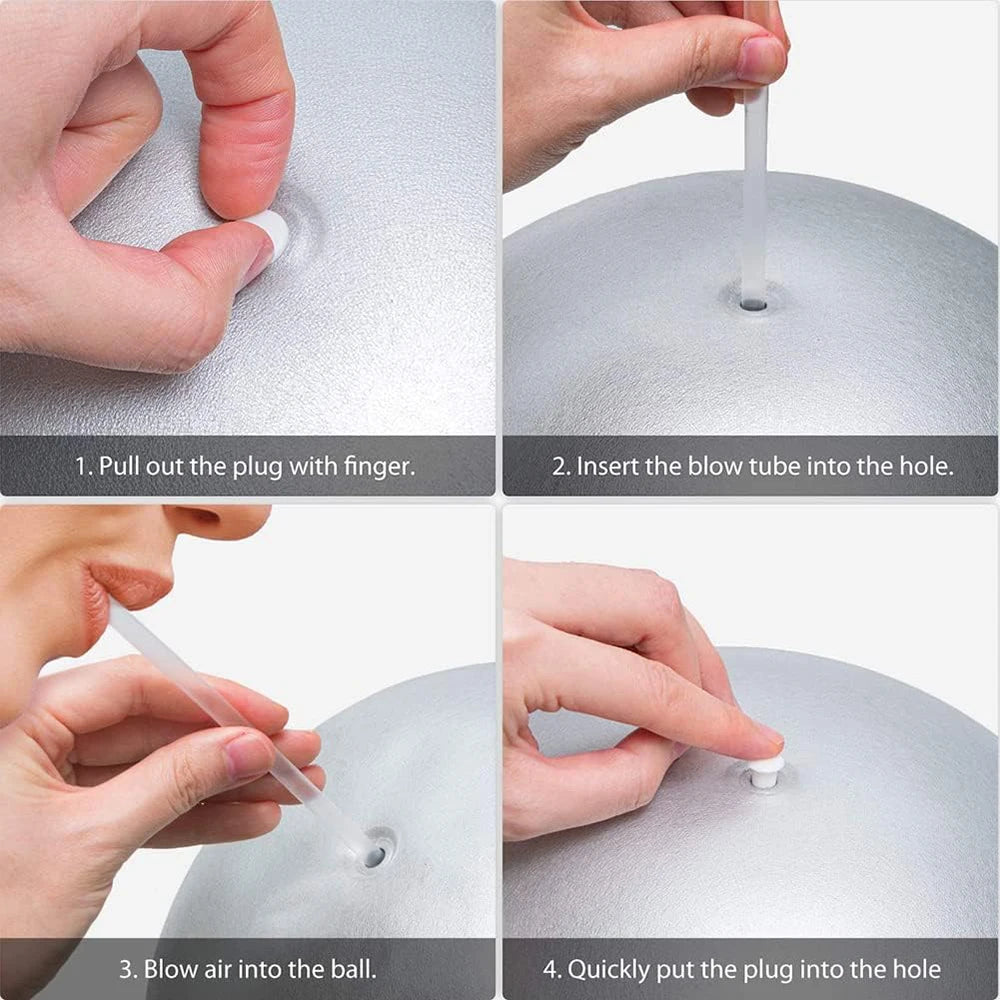 1. Pull out the plug with finger.

2. Insert the blow tube into the hole.

3. Blow air into the ball.

4. Quickly put the plug into the hole