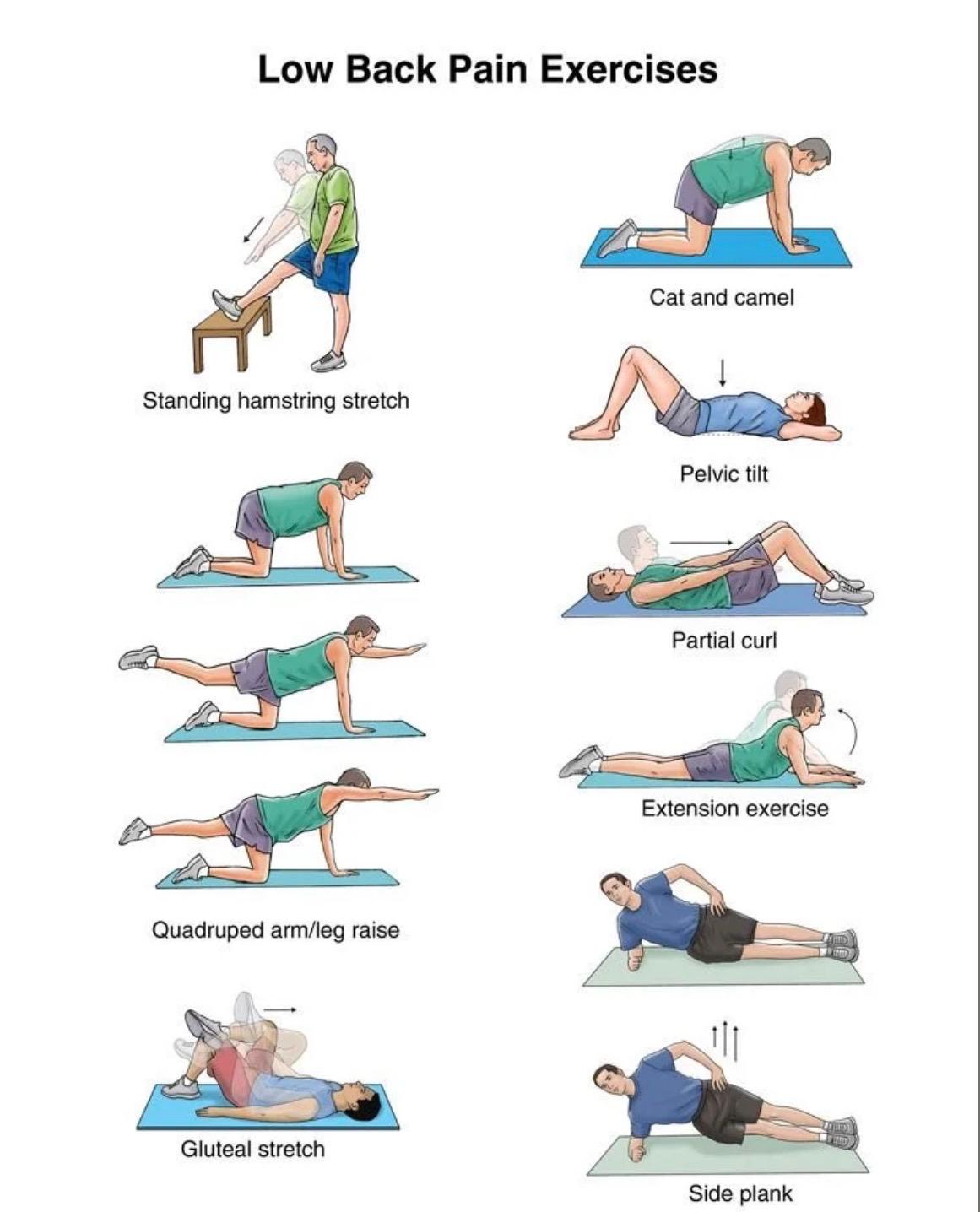 Low Back Pain Exercises

Standing hamstring stretch

Quadruped arm/leg raise

Gluteal stretch

Cat and camel

Pelvic tilt

Partial curl

Extension exercise

Side plank