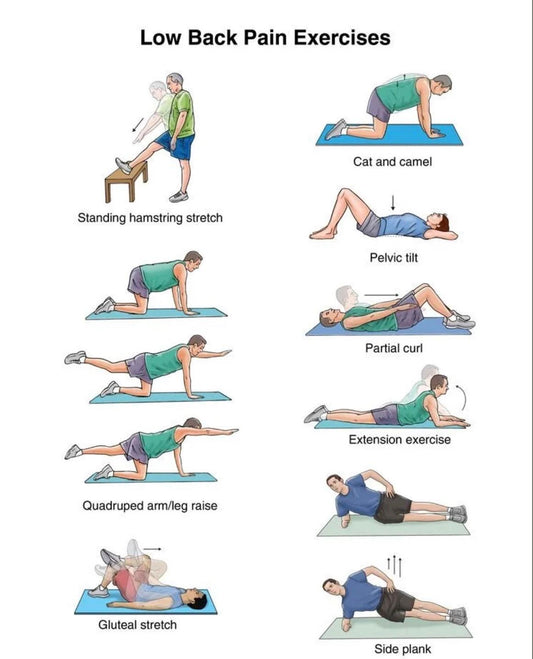 Low Back Pain Exercises

Standing hamstring stretch

Quadruped arm/leg raise

Gluteal stretch

Cat and camel

Pelvic tilt

Partial curl

Extension exercise

Side plank