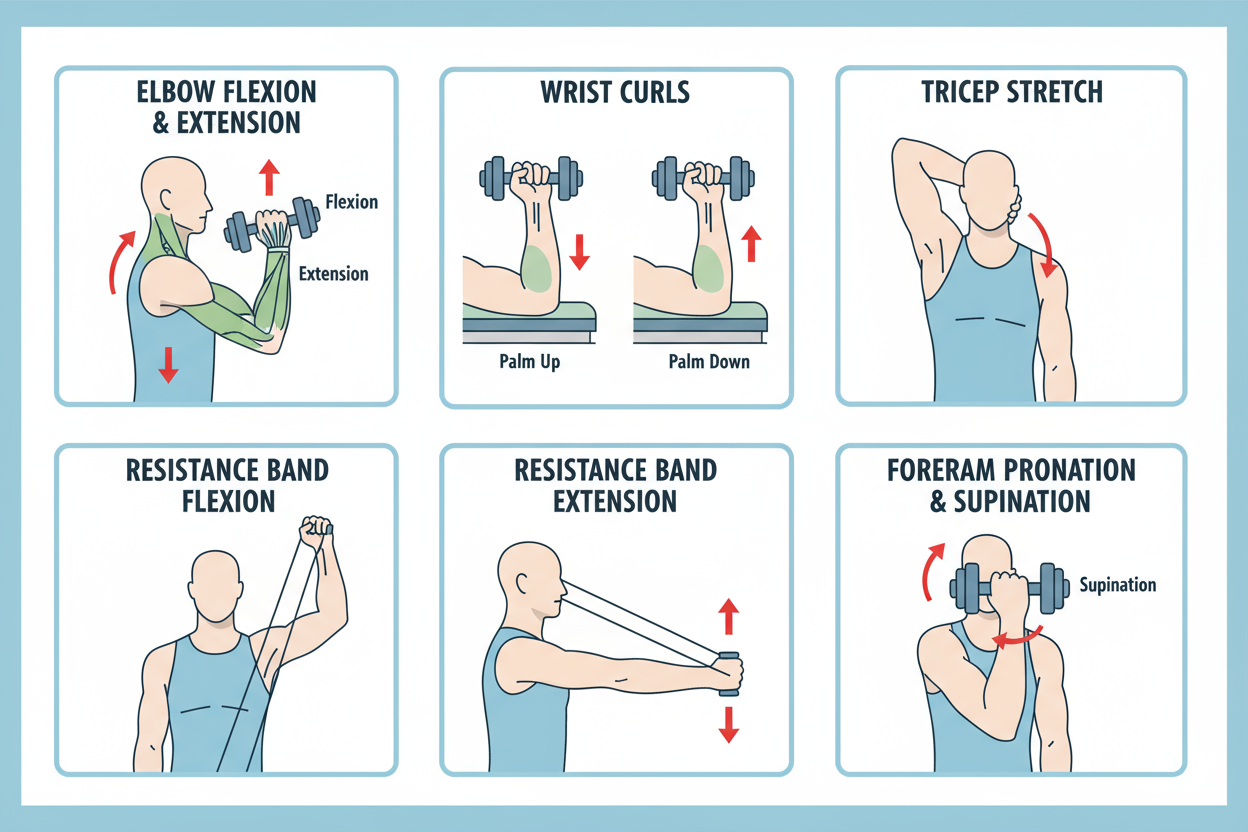 ELBOW FLEXION & EXTENSION

Flexion

Extension

WRIST CURLS

Palm Up

Palm Down

TRICEP STRETCH

RESISTANCE BAND FLEXION

RESISTANCE BAND EXTENSION

FORERAM PRONATION & SUPINATION

Supination