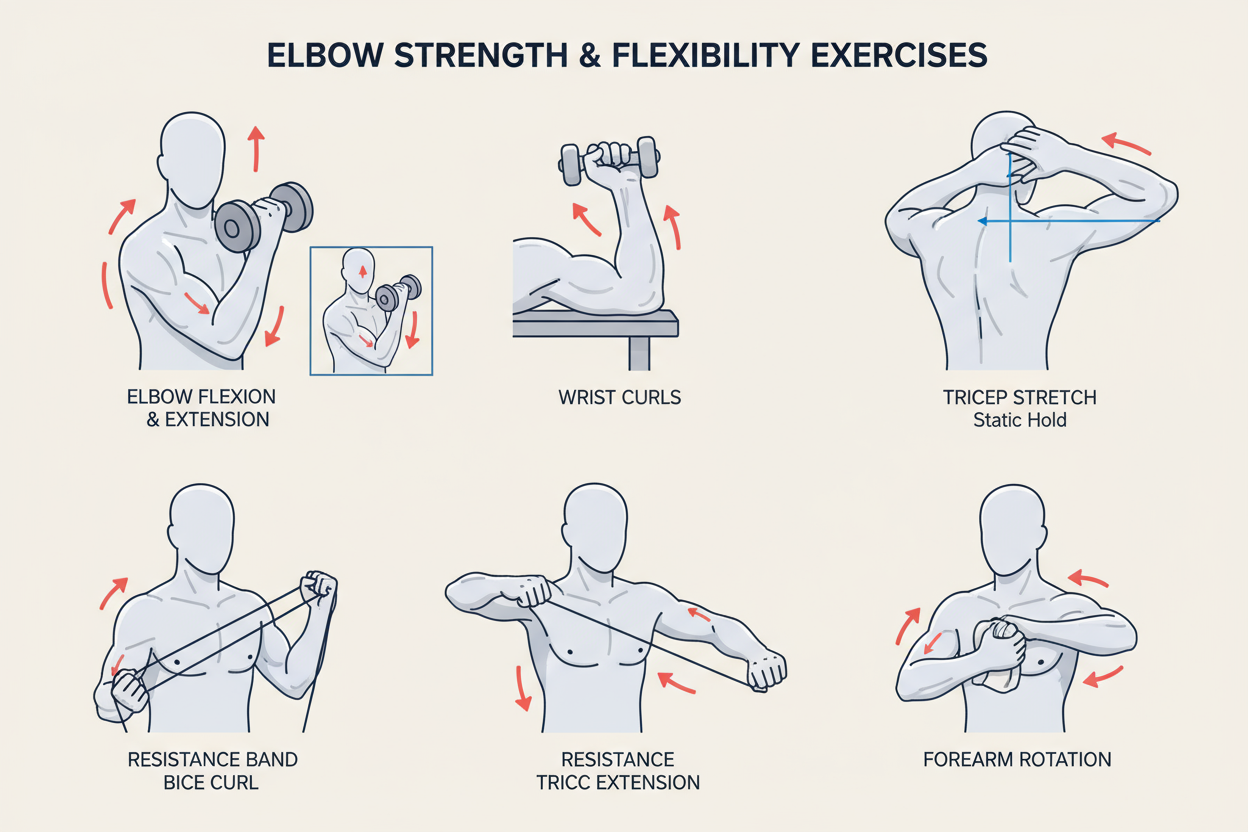 ELBOW STRENGTH & FLEXIBILITY EXERCISES

ELBOW FLEXION & EXTENSION

WRIST CURLS

TRICEP STRETCH
Static Hold

RESISTANCE BAND BICE CURL

RESISTANCE TRICC EXTENSION

FOREARM ROTATION