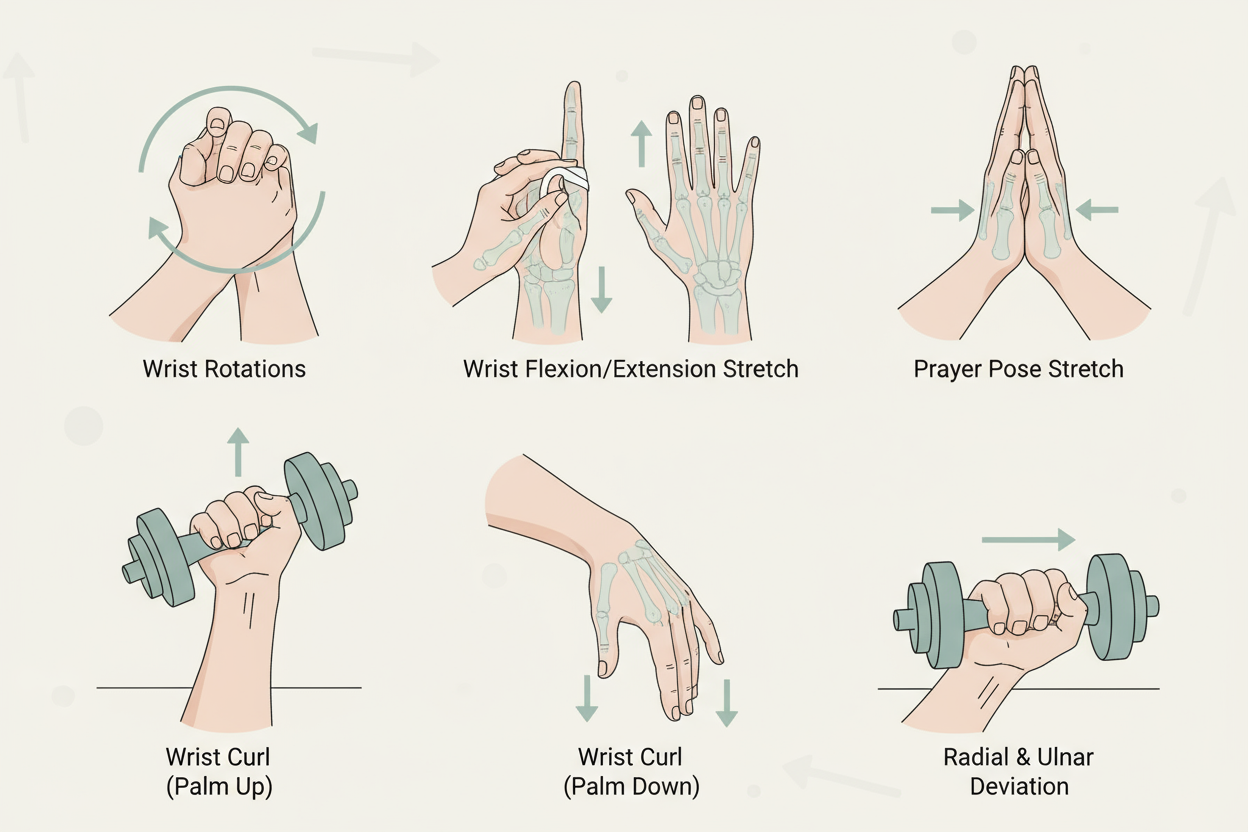 Wrist Rotations

Wrist Flexion/Extension Stretch

Prayer Pose Stretch

Wrist Curl
(Palm Up)

Wrist Curl
(Palm Down)

Radial & Ulnar
Deviation